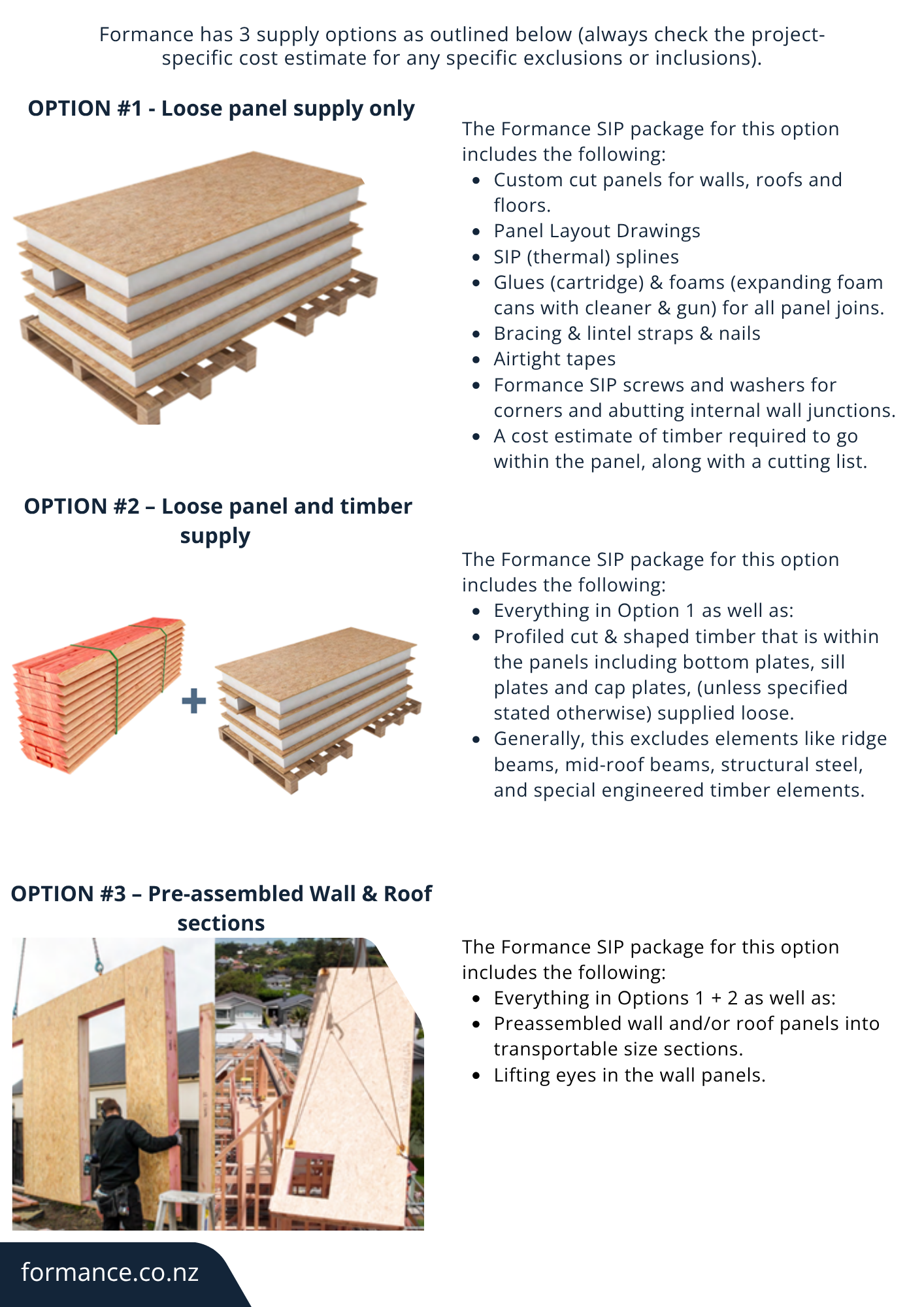 Formance has 3 supply options as outlined below (always check the project-specific cost estimate for any specific exclusions or inclusions).

OPTION #1 - Loose panel supply only

The Formance SIP package for this option includes the following:
- Custom cut panels for walls, roofs and floors.
- Panel Layout Drawings
- SIP (thermal) splines
- Glues (cartridge) & foams (expanding foam cans with cleaner & gun) for all panel joins.
- Bracing & lintel straps & nails
- Airtight tapes
- Formance SIP screws and washers for corners and abutting internal wall junctions.
- A cost estimate of timber required to go within the panel, along with a cutting list.

OPTION #2 – Loose panel and timber supply

+

The Formance SIP package for this option includes the following:
- Everything in Option 1 as well as:
- Profiled cut & shaped timber that is within the panels including bottom plates, sill plates and cap plates, (unless specified stated otherwise) supplied loose.
- Generally, this excludes elements like ridge beams, mid-roof beams, structural steel, and special engineered timber elements.

OPTION #3 – Pre-assembled Wall & Roof sections

The Formance SIP package for this option includes the following:
- Everything in Options 1 + 2 as well as:
- Preassembled wall and/or roof panels into transportable size sections.
- Lifting eyes in the wall panels.

formance.co.nz